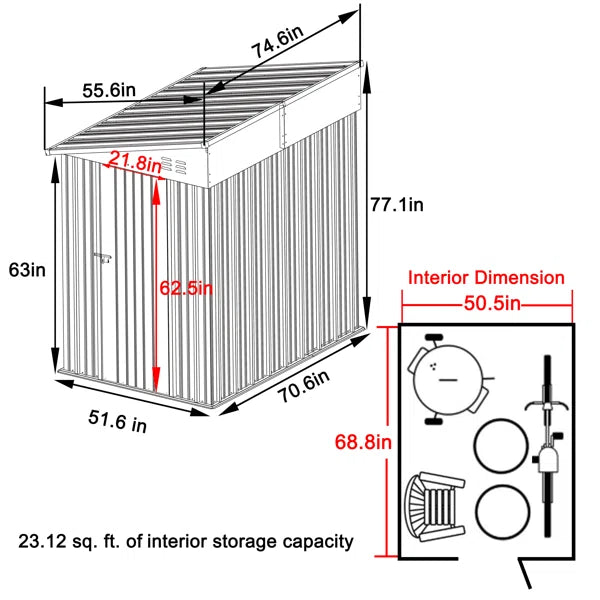 74.6in

55.6in

21.8in

77.1in

63in

62.5in

70.6in

51.6 in

Interior Dimension

50.5in

68.8in

23.12 sq. ft. of interior storage capacity