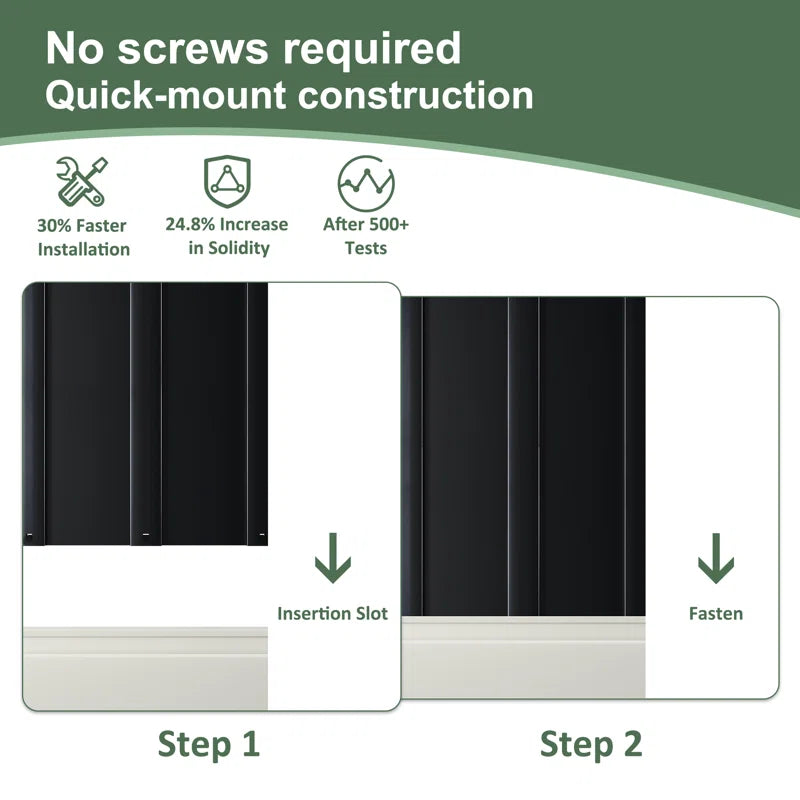 No screws required
Quick-mount construction

30% Faster Installation

24.8% Increase in Solidity

After 500+ Tests

Insertion Slot

Fasten

Step 1

Step 2